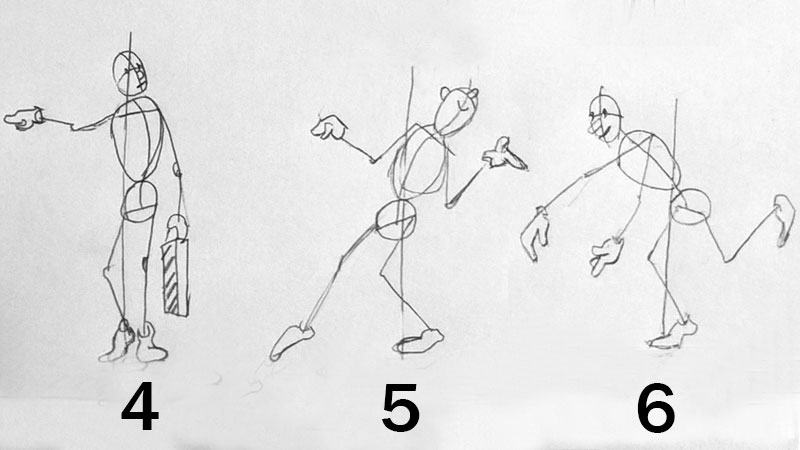 4

5

6