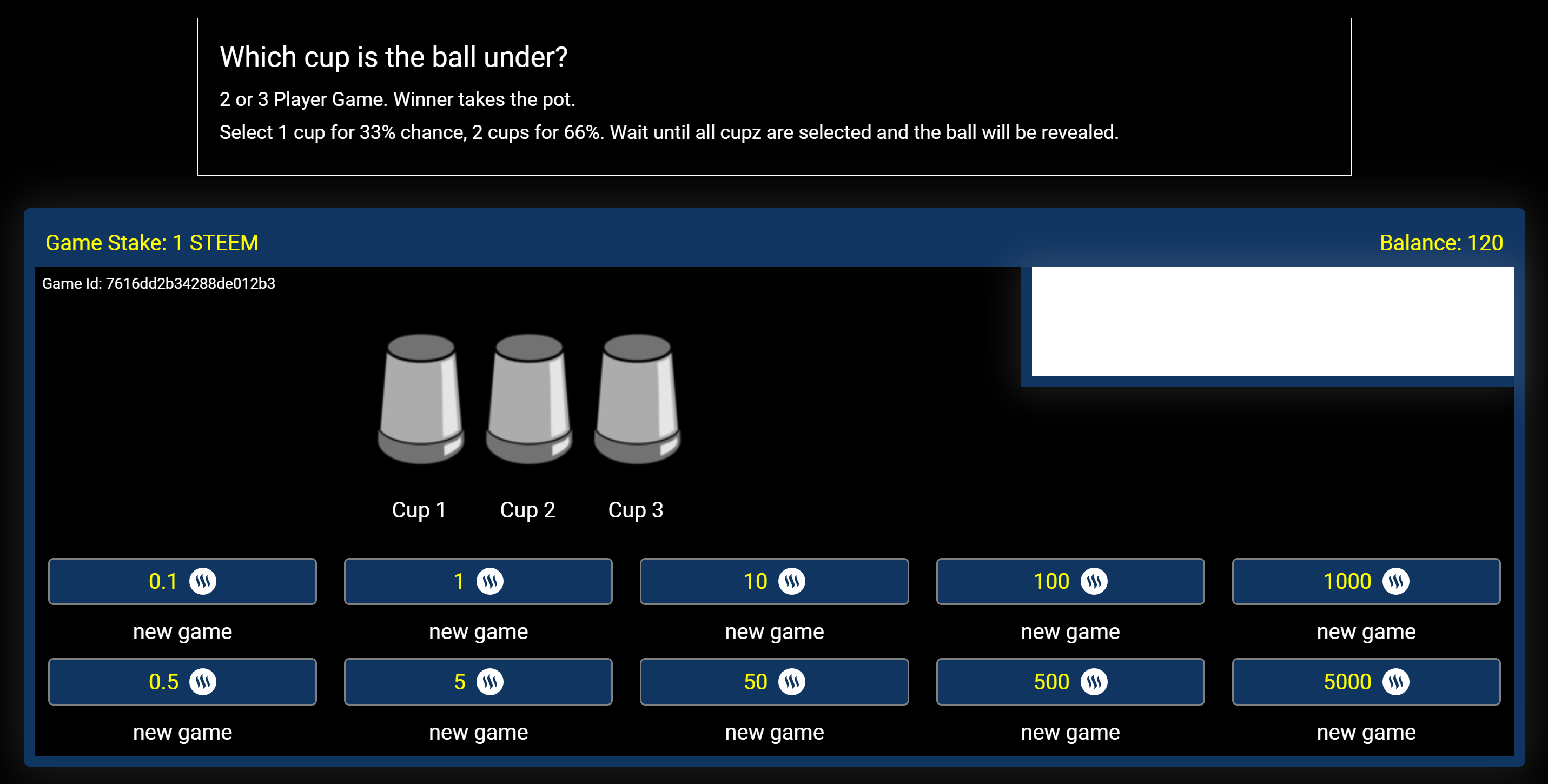 Which cup is the ball under?

2 or 3 Player Game. Winner takes the pot.

Select 1 cup for 33% chance, 2 cups for 66%. Wait until all cupz are selected and the ball will be revealed.

Game Stake: 1 STEEM

Balance: 120

Game Id: 7616dd2b34288de012b3

Cup 1 Cup 2 Cup 3

0.1

new game

1

new game

10

new game

100

new game

1000

new game

0.5

new game

5

new game

50

new game

500

new game

5000

new game