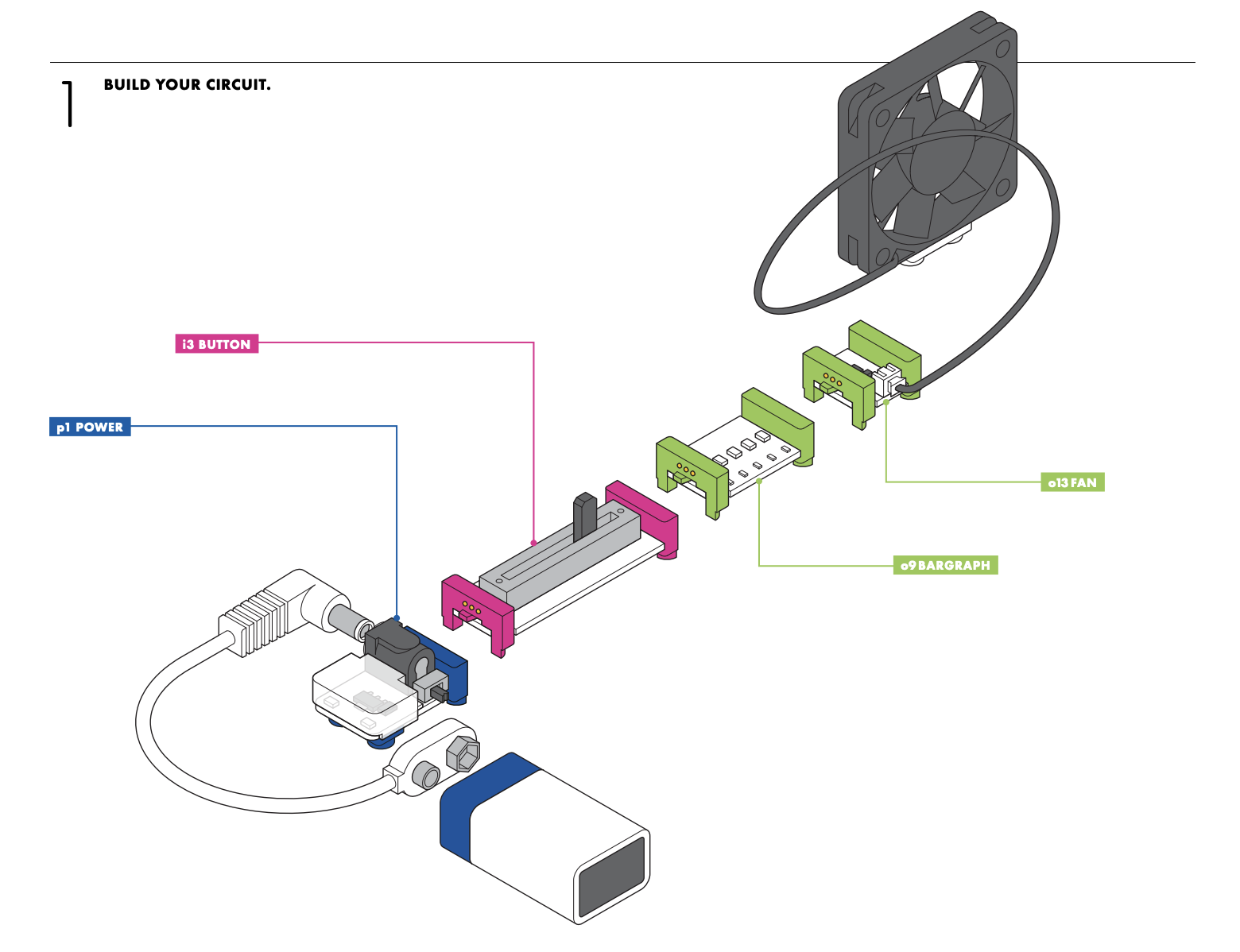 1 BUILD YOUR CIRCUIT.

i3 BUTTON

p1 POWER

o13 FAN

o9 BARGRAPH