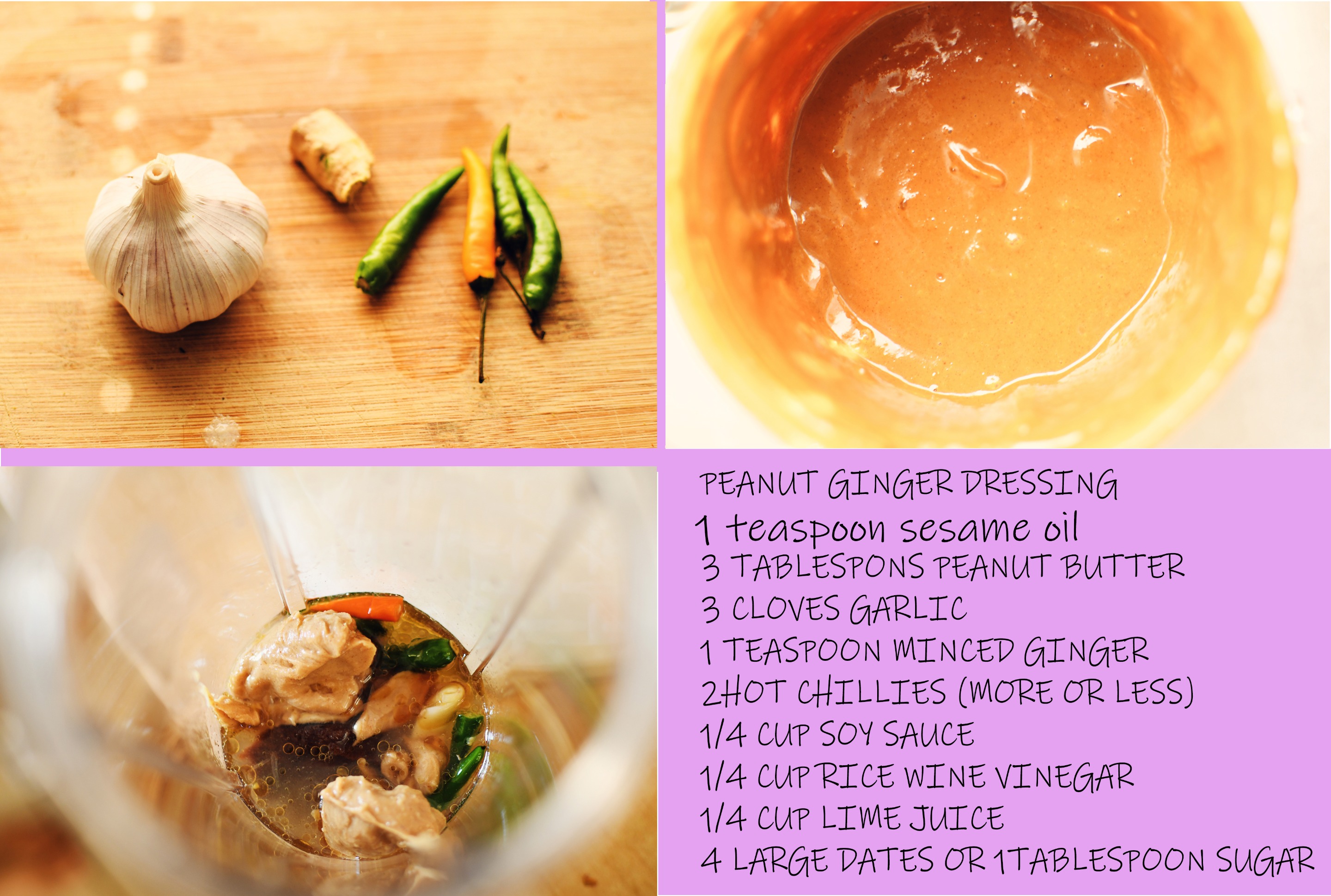 PEANUT GINGER DRESSING
1 teaspoon sesame oil
3 TABLESPONS PEANUT BUTTER
3 CLOVES GARLIC
1 TEASPOON MINCED GINGER
2HOT CHILLIES (MORE OR LESS)
1/4 CUP SOY SAUCE
1/4 CUP RICE WINE VINEGAR
1/4 CUP LIME JUICE
4 LARGE DATES OR 1TABLESPOON SUGAR